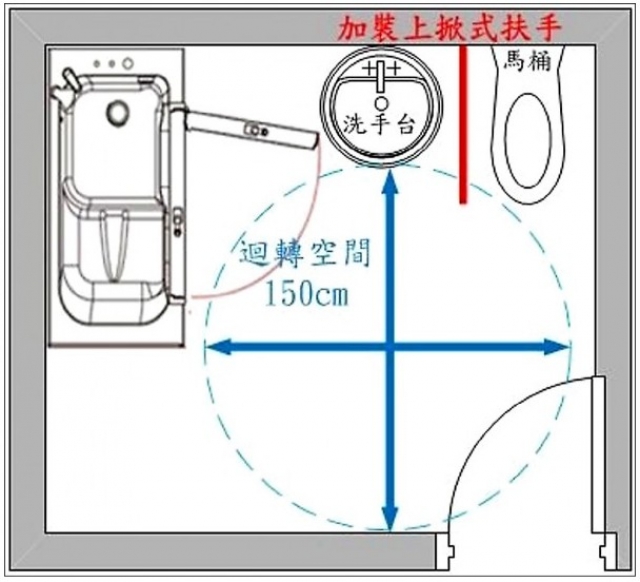 加裝上掀式扶手

馬桶

洗手台

迴轉空間
150cm